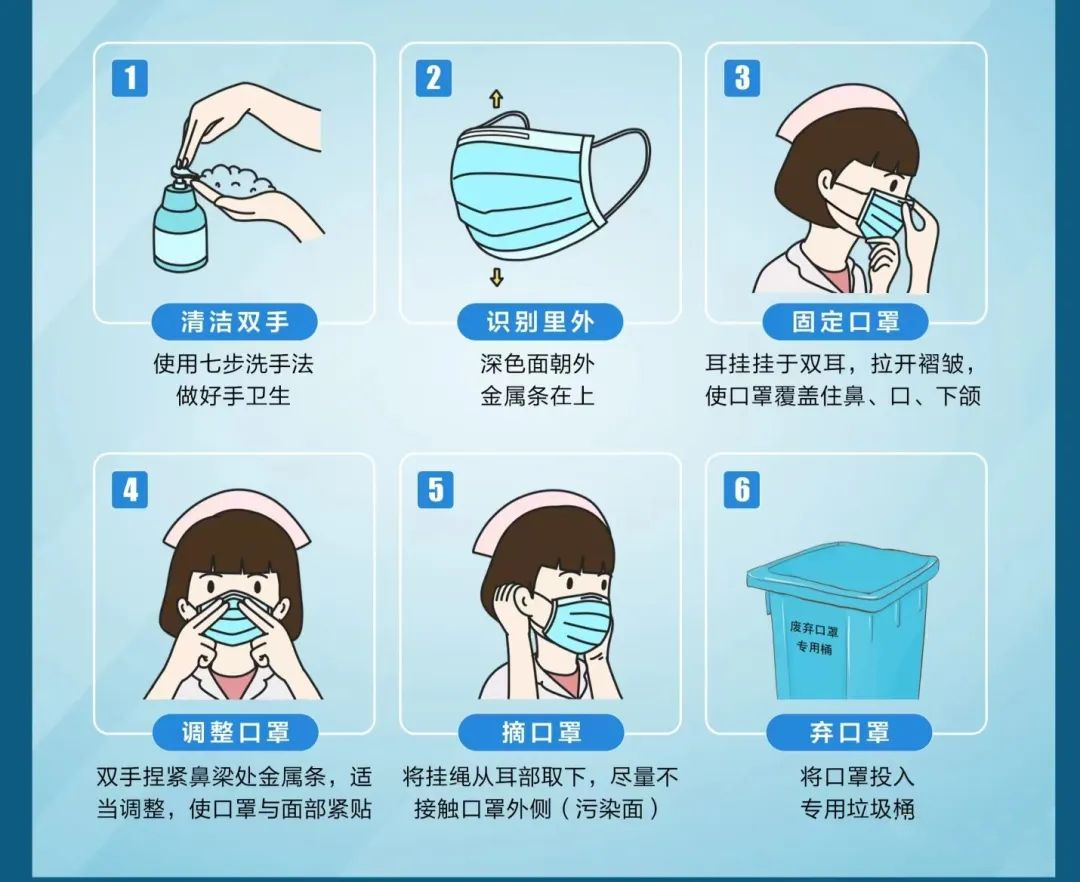 1
清洁双手
使用七步洗手法
做好手卫生

2
识别里外
深色面朝外
金属条在上

3
固定口罩
耳挂挂于双耳，拉开褶皱，使口罩覆盖住鼻、口、下颌

4
调整口罩
双手捏紧鼻梁处金属条，适当调整，使口罩与面部紧贴

5
摘口罩
将挂绳从耳部取下，尽量不接触口罩外侧（污染面）

6
废弃口罩
专用桶
弃口罩
将口罩投入
专用垃圾桶